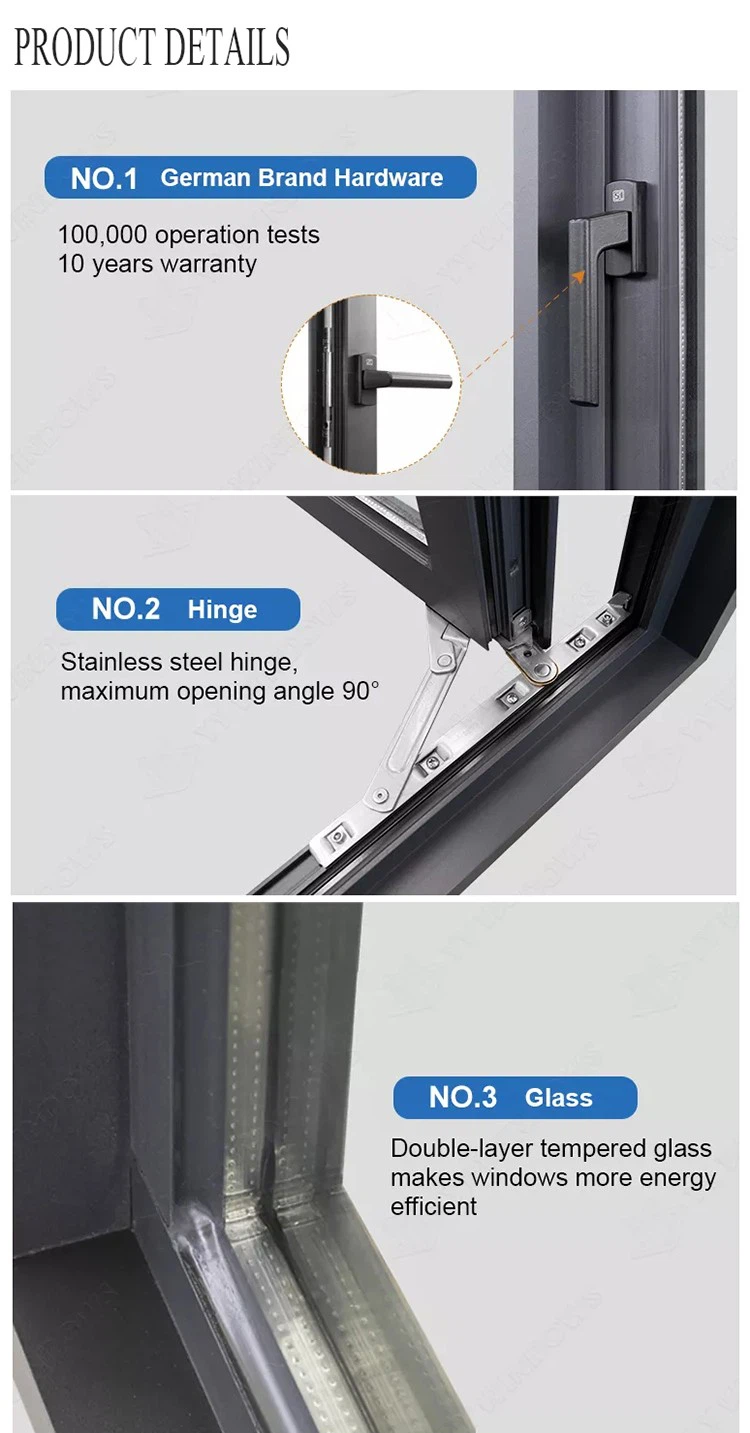 PRODUCT DETAILS

NO.1 German Brand Hardware

100,000 operation tests
10 years warranty

NO.2 Hinge

Stainless steel hinge, maximum opening angle 90°

NO.3 Glass

Double-layer tempered glass makes windows more energy efficient